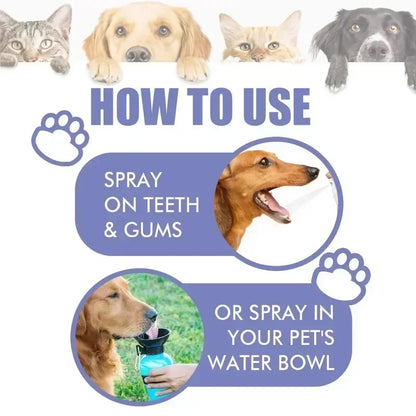 HOW TO USE

SPRAY ON TEETH & GUMS

OR SPRAY IN YOUR PET'S WATER BOWL